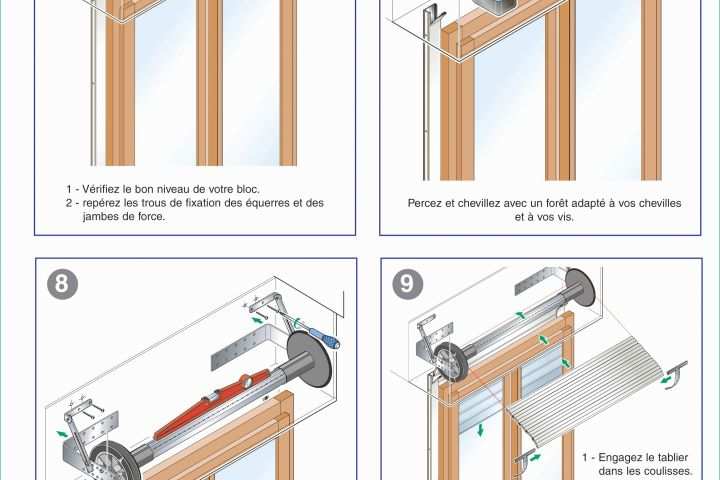 1 - Vérifiez le bon niveau de votre bloc.
2 - repérez les trous de fixation des équerres et des jambes de force.

Percez et chevillez avec un forêt adapté à vos chevilles et à vos vis.

8

9

1 - Engagez le tablier dans les coulisses.